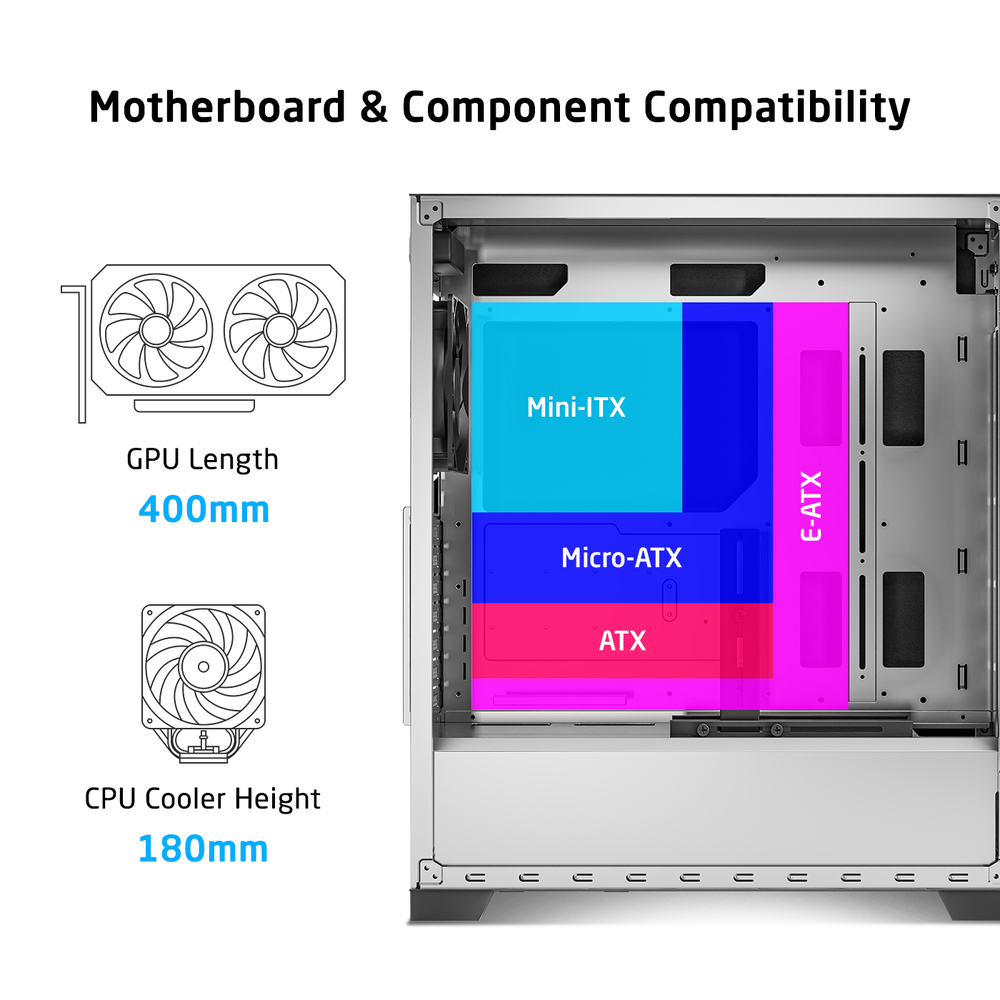 Motherboard & Component Compatibility

GPU Length
400mm

CPU Cooler Height
180mm

Mini-ITX

Micro-ATX

ATX

E-ATX